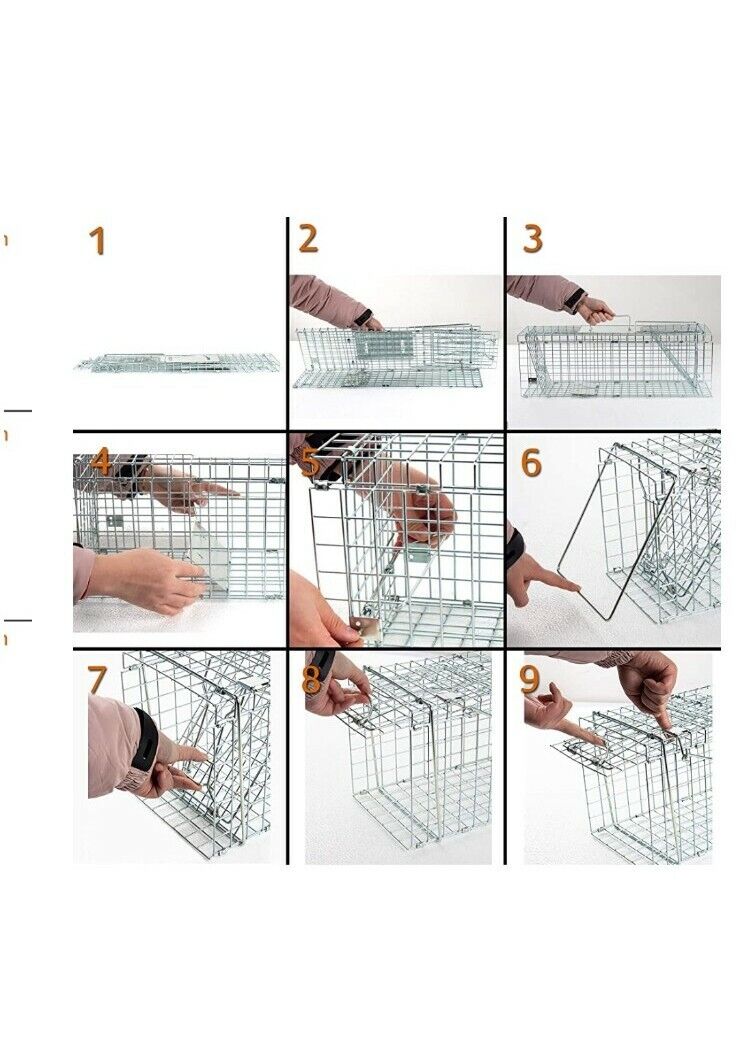 1

2

3

4

5

6

7

8

9