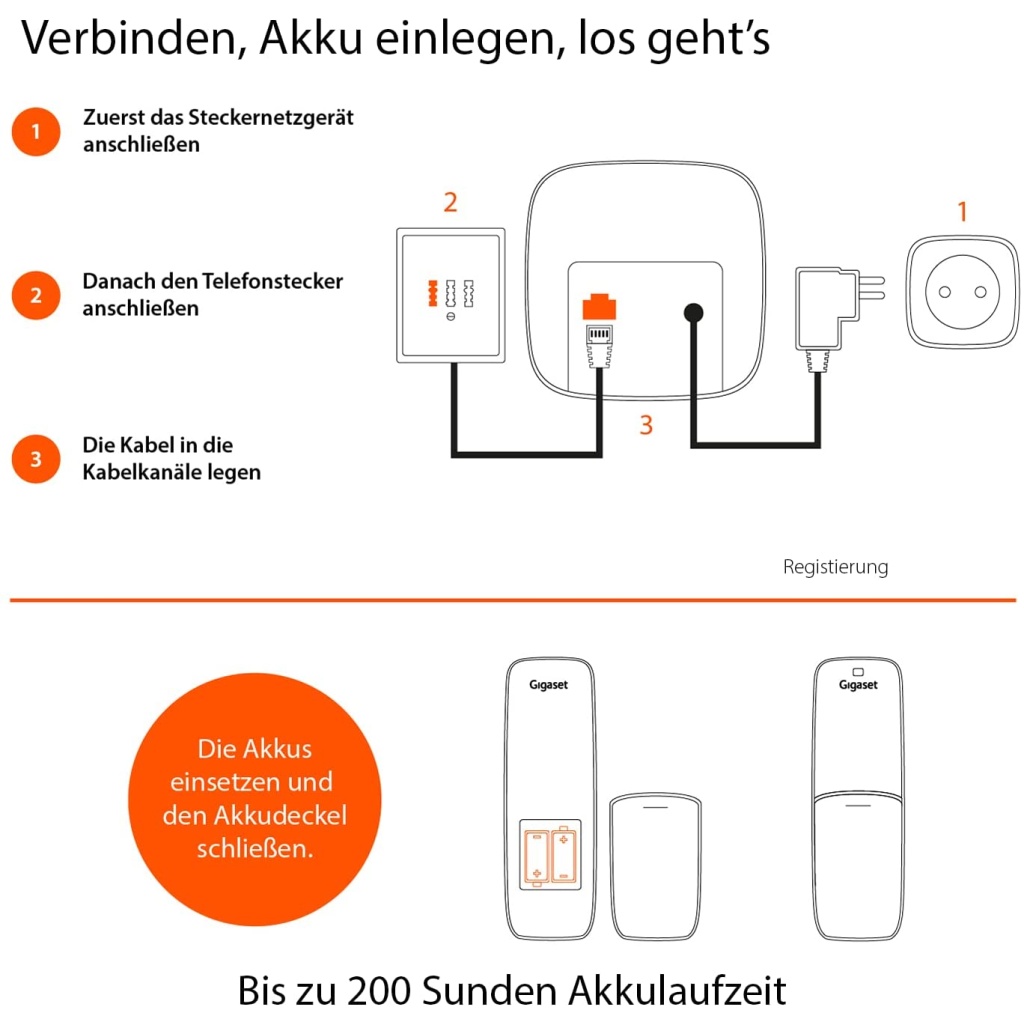 Verbinden, Akku einlegen, los geht's

1 Zuerst das Steckernetzgerät anschließen

2 Danach den Telefonstecker anschließen

3 Die Kabel in die Kabelkanäle legen

2

1

3

Registierung

Die Akkus einsetzen und den Akkudeckel schließen.

Gigaset

Gigaset

Bis zu 200 Sunden Akkulaufzeit