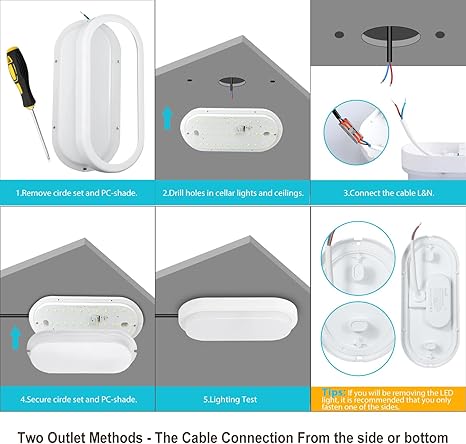 1.Remove cirde set and PC-shade.

2.Drill holes in cellar lights and ceilings.

3.Connect the cable L&N.

4.Secure cirde set and PC-shade.

5.Lighting Test

Tips: If you will be removing the LED light, it is recommended that you only fasten one of the sides.

Two Outlet Methods - The Cable Connection From the side or bottom