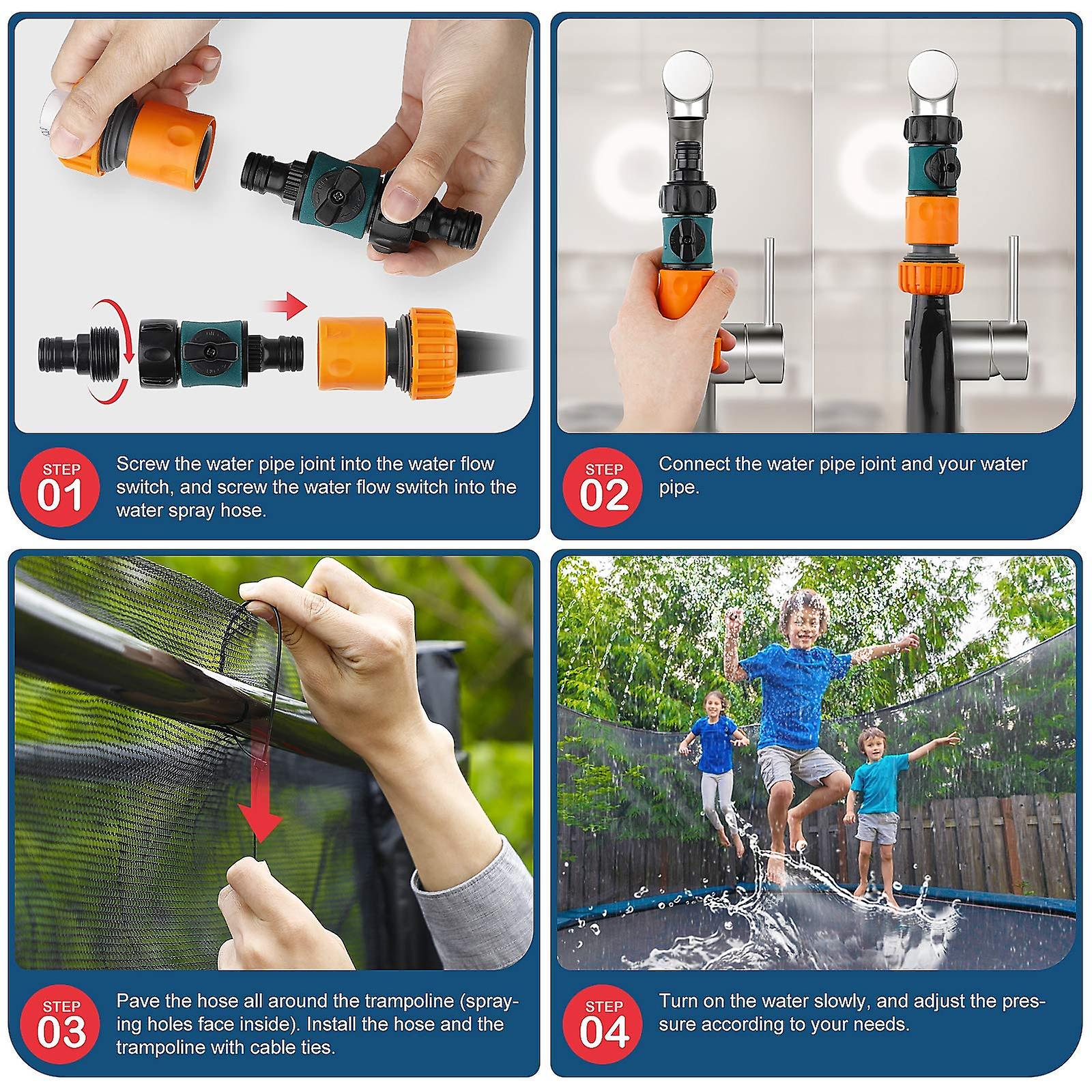 STEP
01
Screw the water pipe joint into the water flow switch, and screw the water flow switch into the water spray hose.

STEP
02
Connect the water pipe joint and your water pipe.

STEP
03
Pave the hose all around the trampoline (spraying holes face inside). Install the hose and the trampoline with cable ties.

STEP
04
Turn on the water slowly, and adjust the pressure according to your needs.